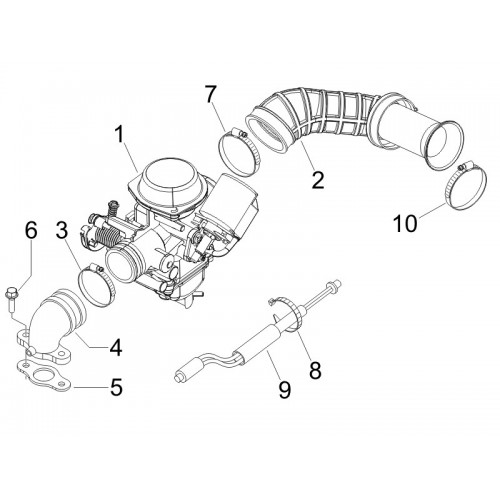 7
1
2
10
6
3
4
5
8
9